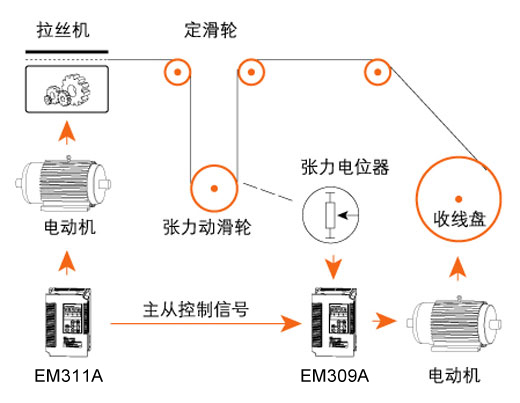 拉丝机

定滑轮

张力电位器

电动机

张力动滑轮

收线盘

主从控制信号

EM311A

EM309A

电动机